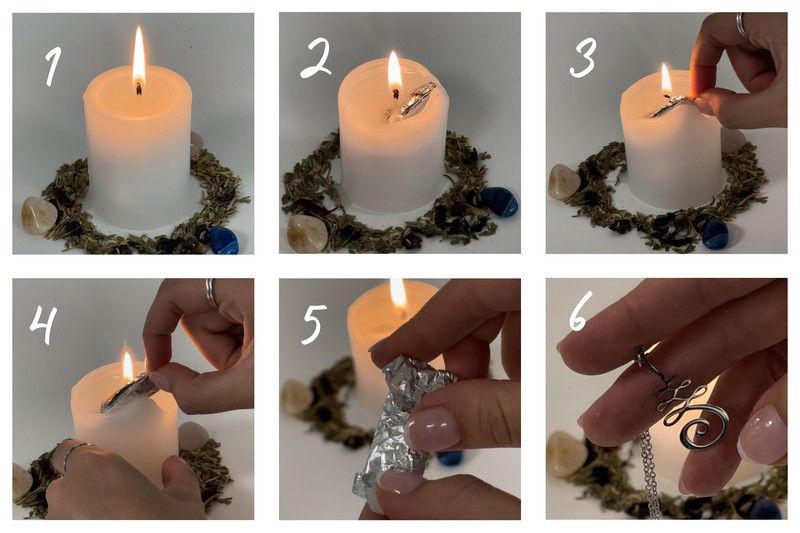 1

2

3

4

5

6