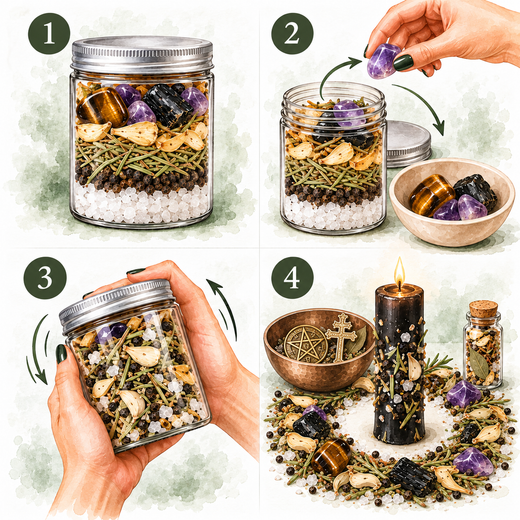 1

2

3

4